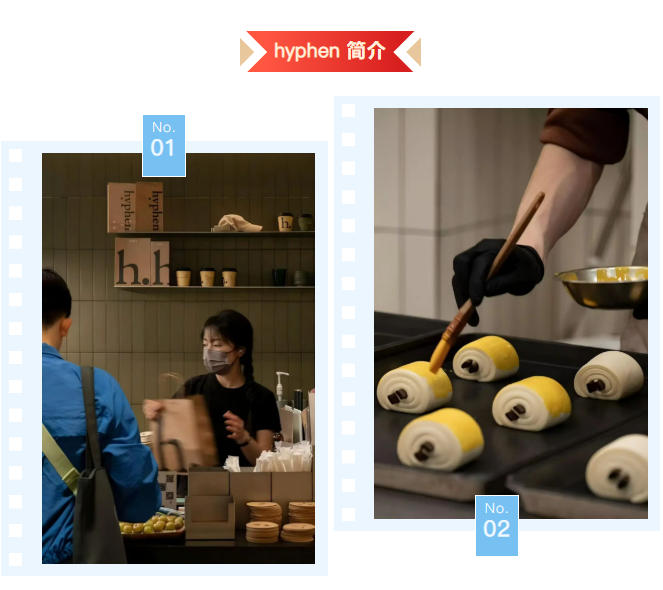 hyphen 简介

No.
01

hyphen hyphen

h. h

No.
02